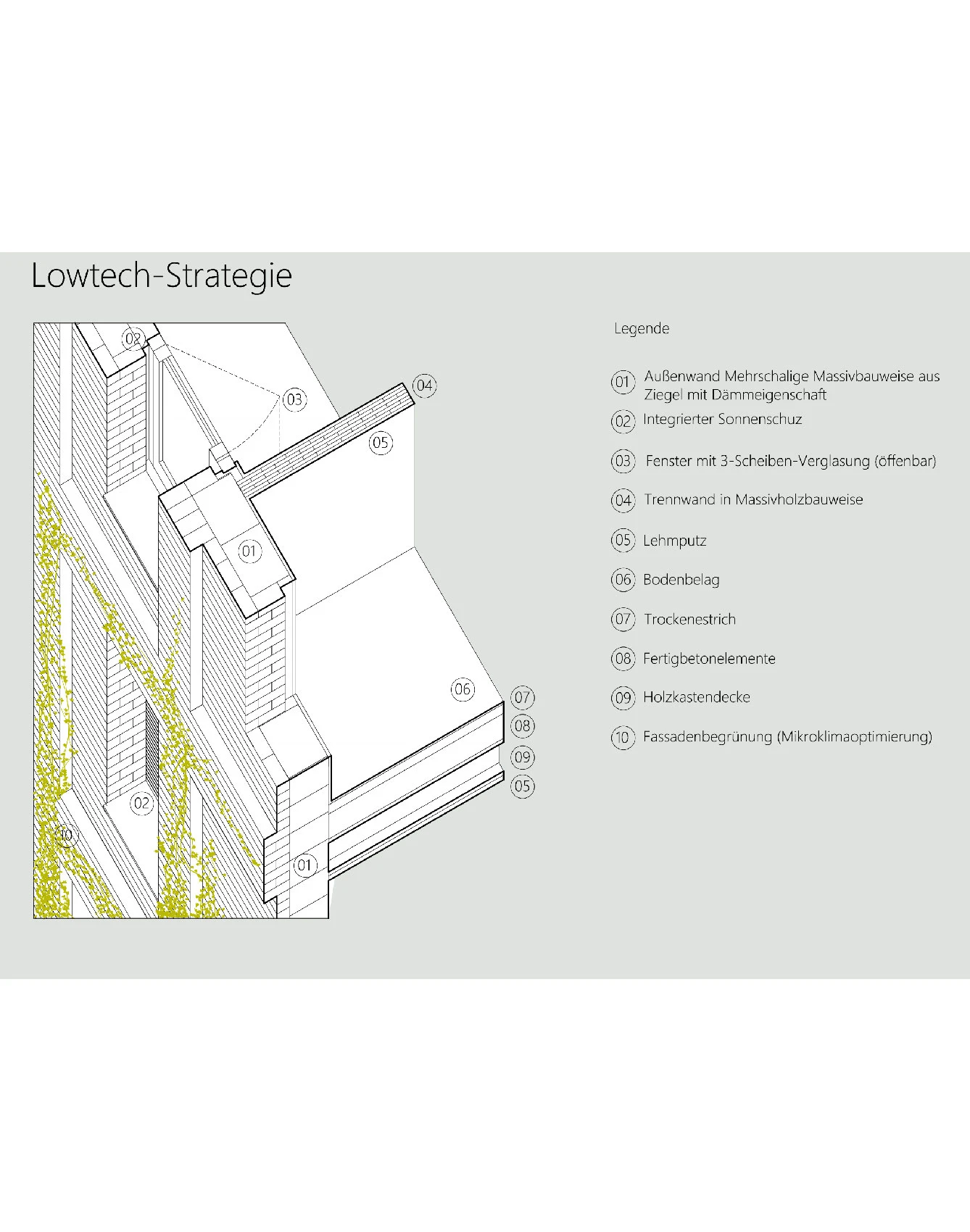 Lowtech-Strategie

02
03
04
05
01
06
07
08
09
05
02
10
01

Legende

01 Außenwand Mehrschalige Massivbauweise aus Ziegel mit Dämmeigenschaft

02 Integrierter Sonnenschuz

03 Fenster mit 3-Scheiben-Verglasung (öffenbar)

04 Trennwand in Massivholzbauweise

05 Lehmputz

06 Bodenbelag

07 Trockenestrich

08 Fertigbetonelemente

09 Holzkastendecke

10 Fassadenbegrünung (Mikroklimaoptimierung)