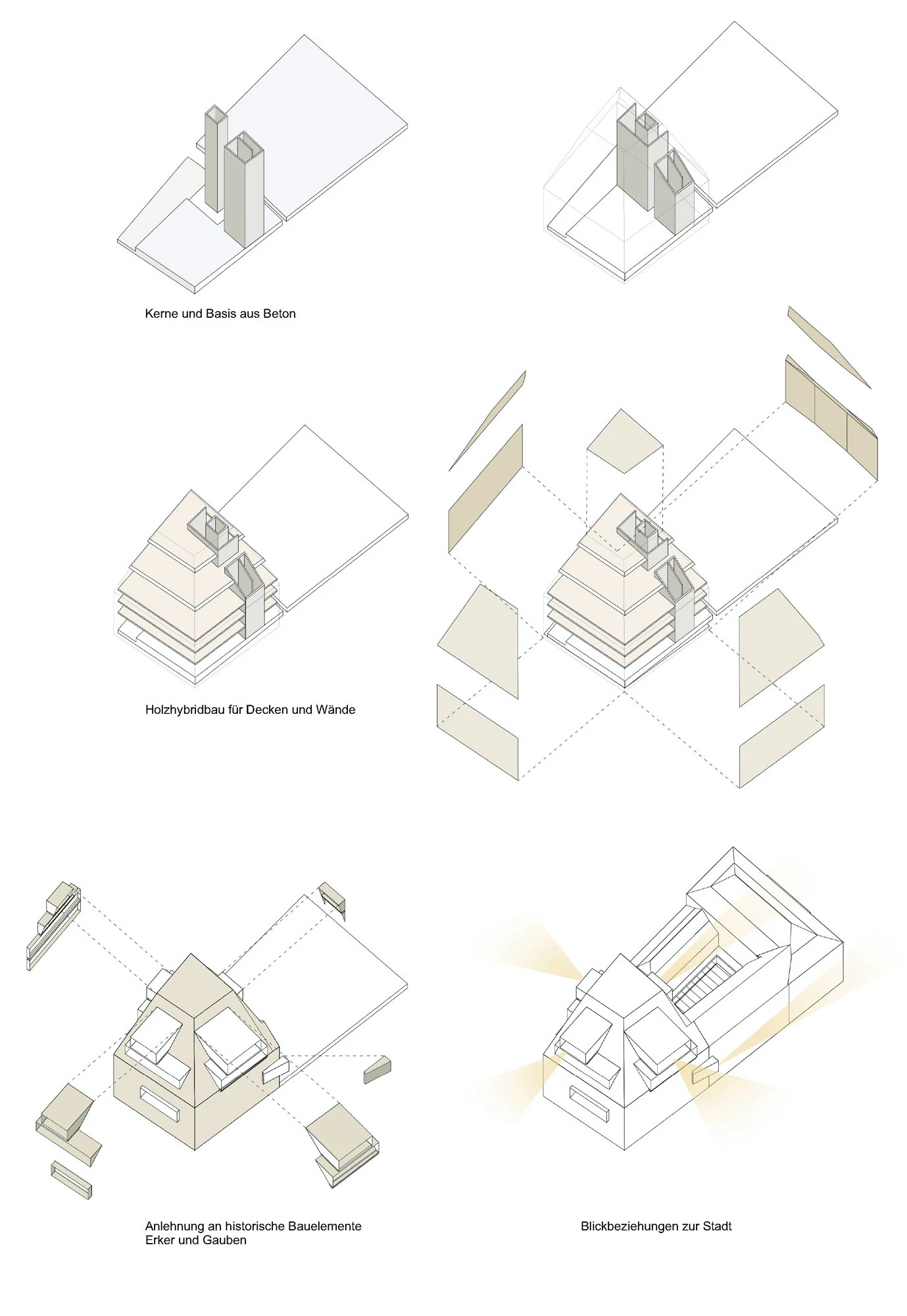 Kerne und Basis aus Beton

Holzhybridbau für Decken und Wände

Anlehnung an historische Bauelemente
Erker und Gauben

Blickbeziehungen zur Stadt